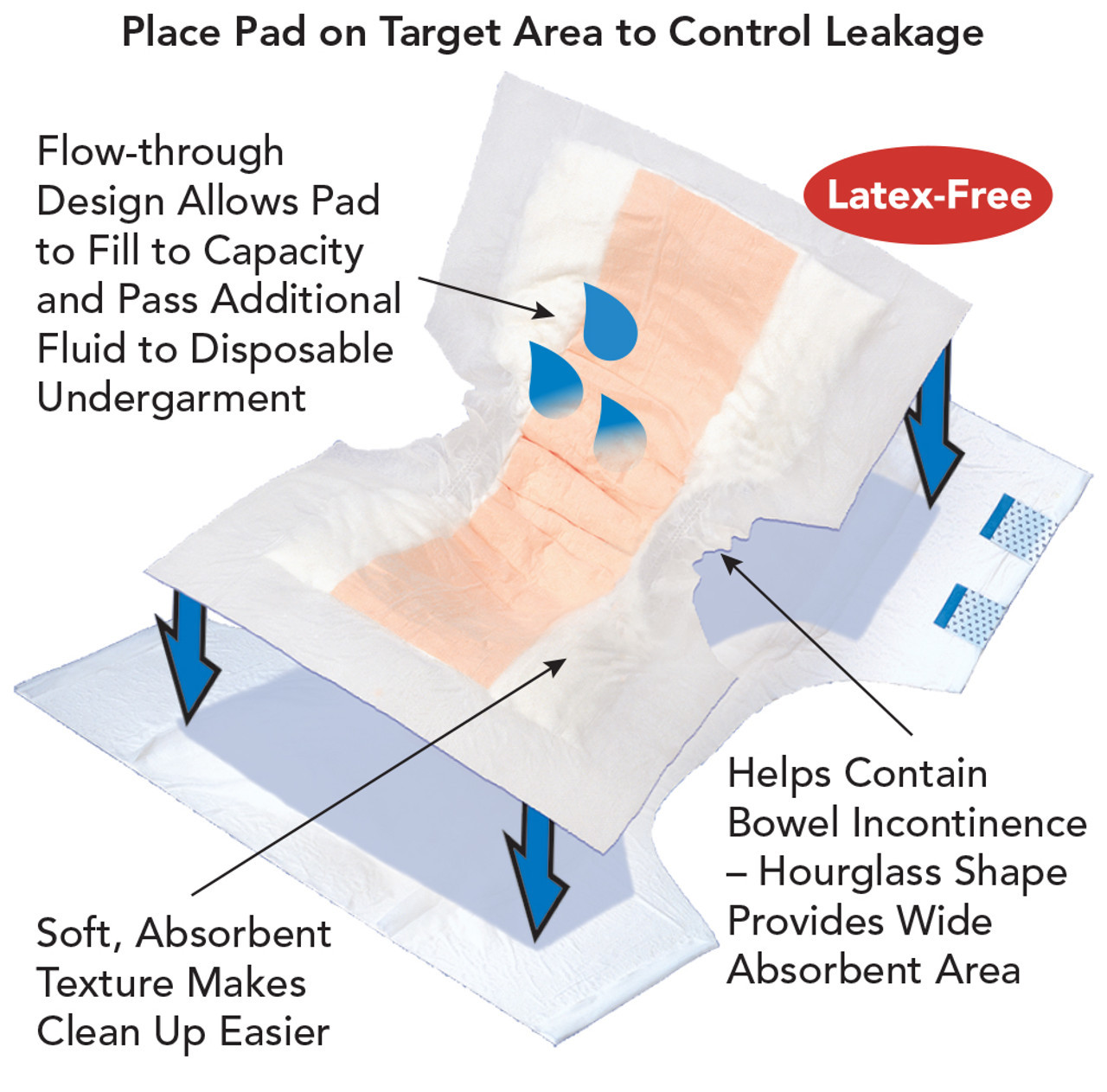 Place Pad on Target Area to Control Leakage

Flow-through Design Allows Pad to Fill to Capacity and Pass Additional Fluid to Disposable Undergarment

Latex-Free

Helps Contain Bowel Incontinence – Hourglass Shape Provides Wide Absorbent Area

Soft, Absorbent Texture Makes Clean Up Easier