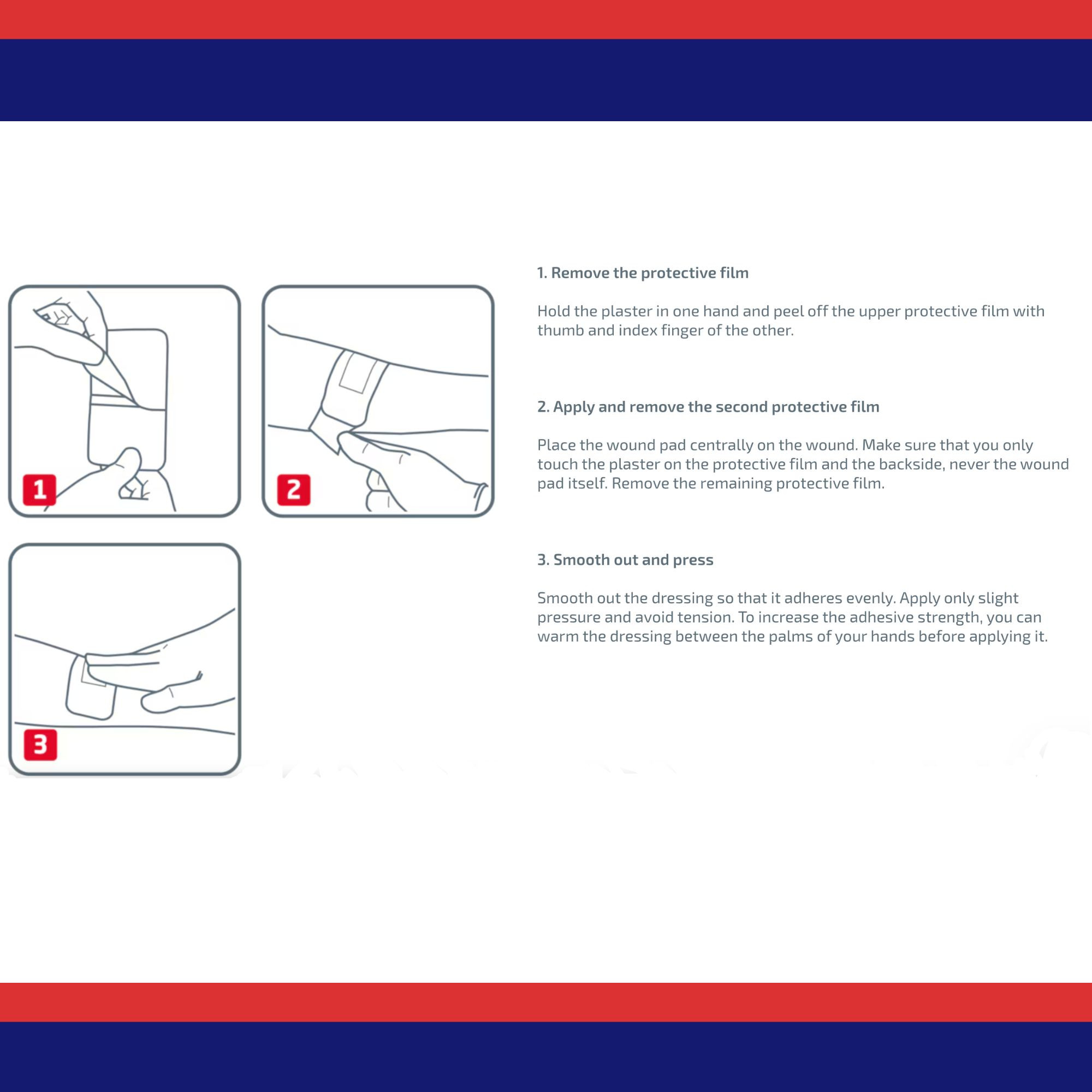 1

2

3

1. Remove the protective film

Hold the plaster in one hand and peel off the upper protective film with thumb and index finger of the other.

2. Apply and remove the second protective film

Place the wound pad centrally on the wound. Make sure that you only touch the plaster on the protective film and the backside, never the wound pad itself. Remove the remaining protective film.

3. Smooth out and press

Smooth out the dressing so that it adheres evenly. Apply only slight pressure and avoid tension. To increase the adhesive strength, you can warm the dressing between the palms of your hands before applying it.