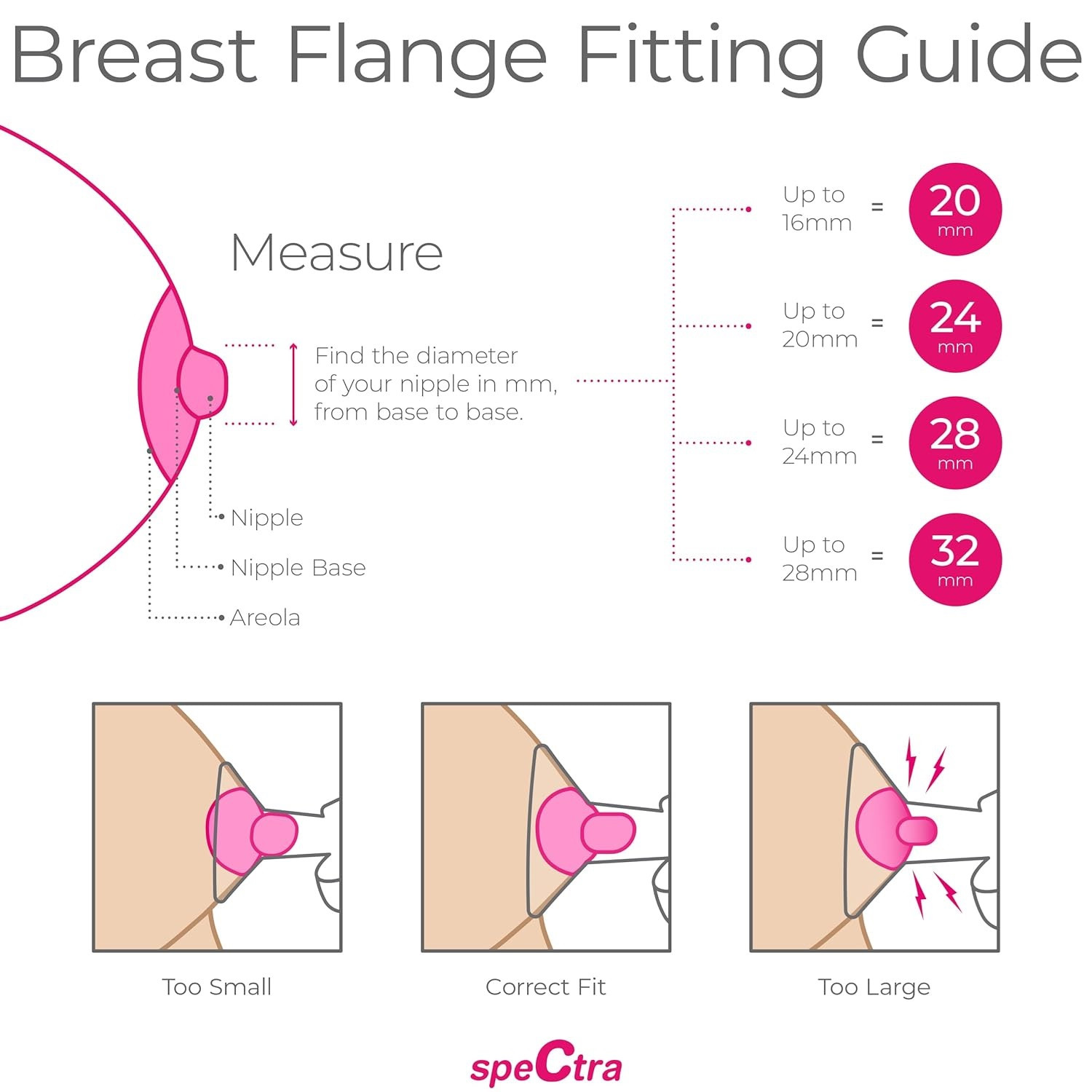 Breast Flange Fitting Guide

Measure

Find the diameter of your nipple in mm, from base to base.

Nipple

Nipple Base

Areola

Up to 16mm = 20 mm

Up to 20mm = 24 mm

Up to 24mm = 28 mm

Up to 28mm = 32 mm

Too Small

Correct Fit

Too Large

speCtra