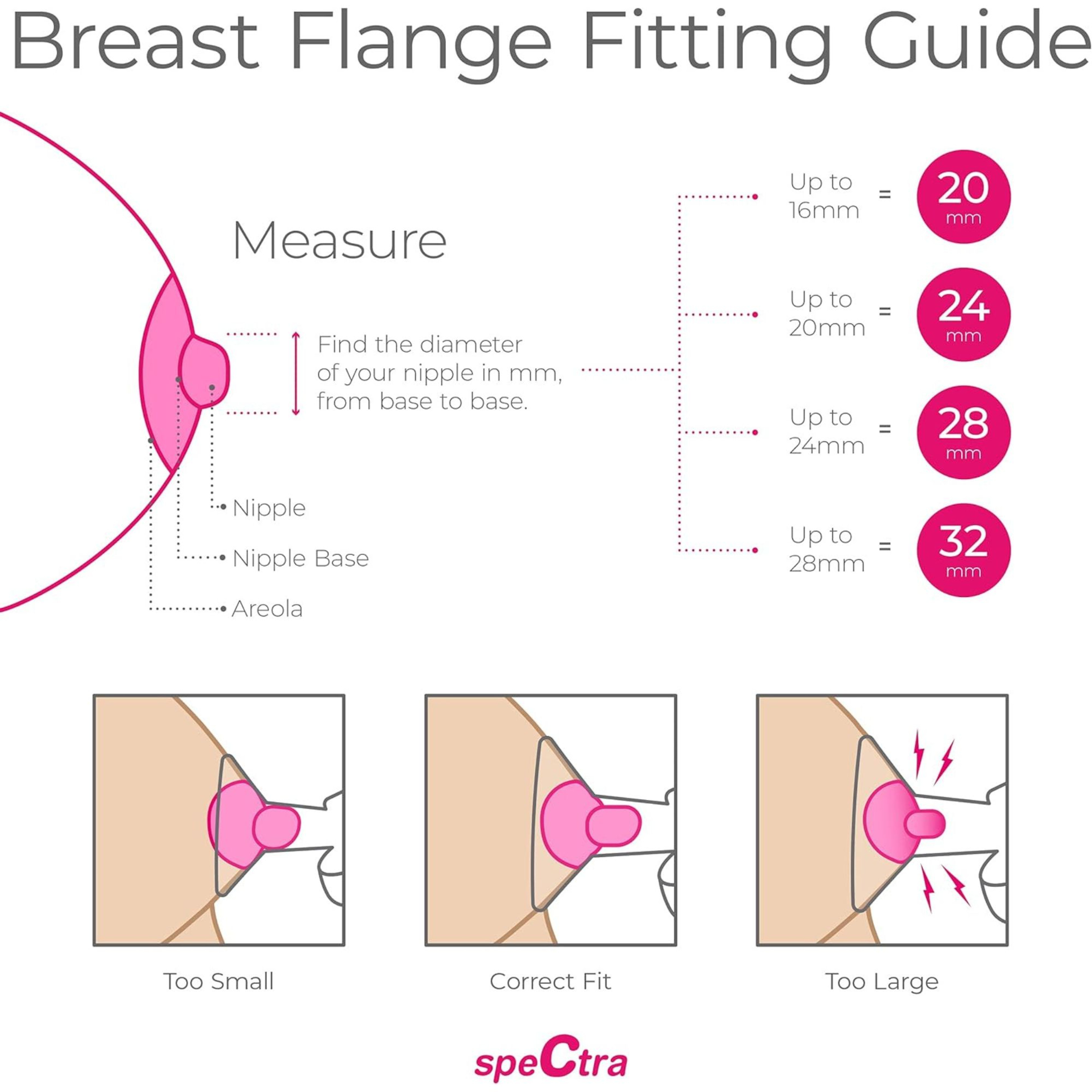 Breast Flange Fitting Guide

Measure

Find the diameter of your nipple in mm, from base to base.

Nipple

Nipple Base

Areola

Up to 16mm = 20 mm

Up to 20mm = 24 mm

Up to 24mm = 28 mm

Up to 28mm = 32 mm

Too Small

Correct Fit

Too Large

speCtra