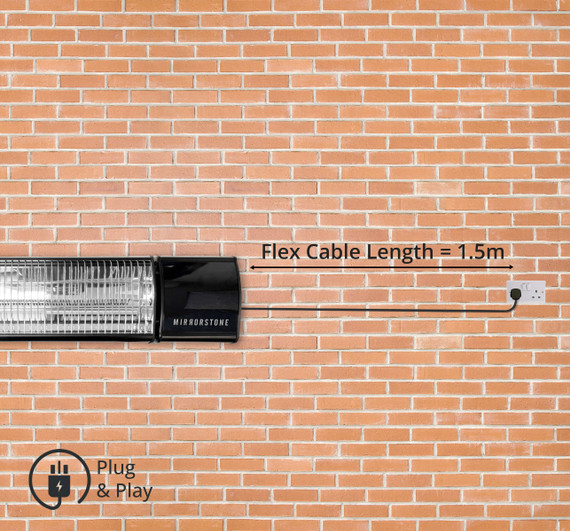 Flex Cable Length = 1.5m

MIRRORSTONE

Plug
& Play