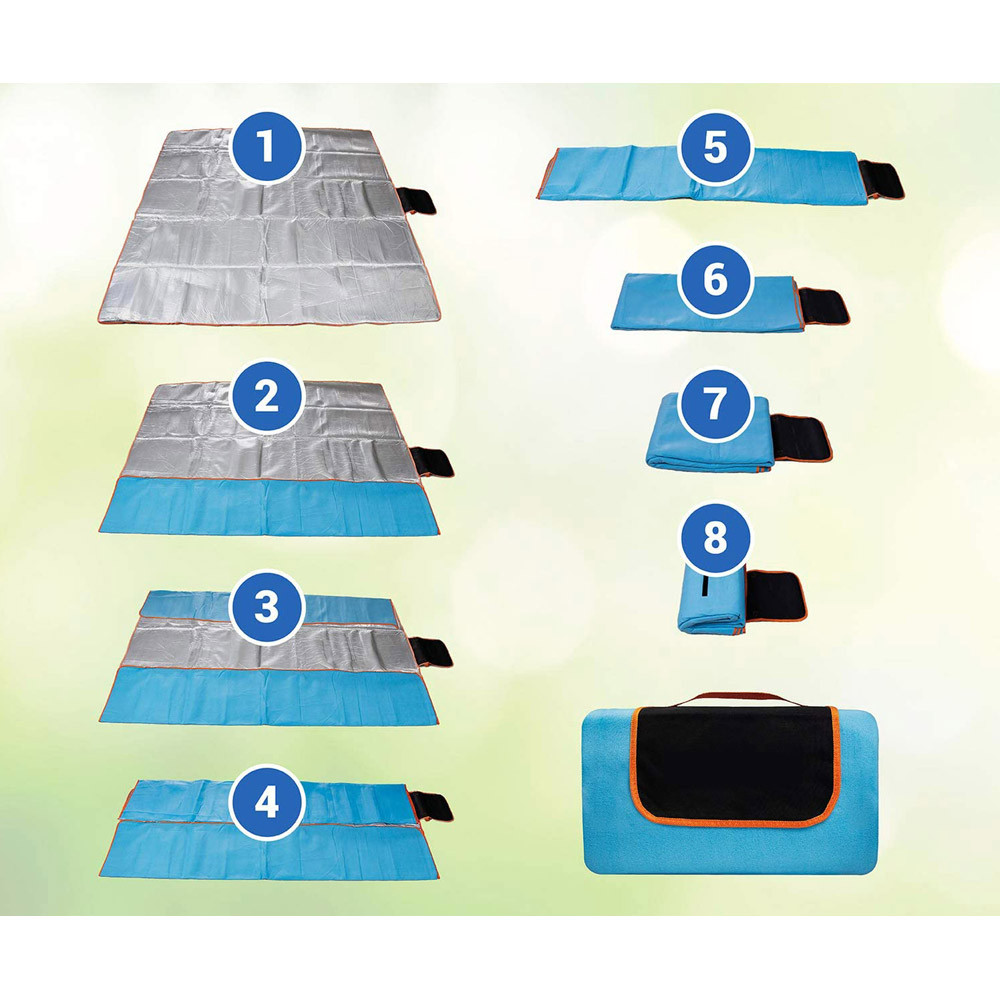 1

2

3

4

5

6

7

8