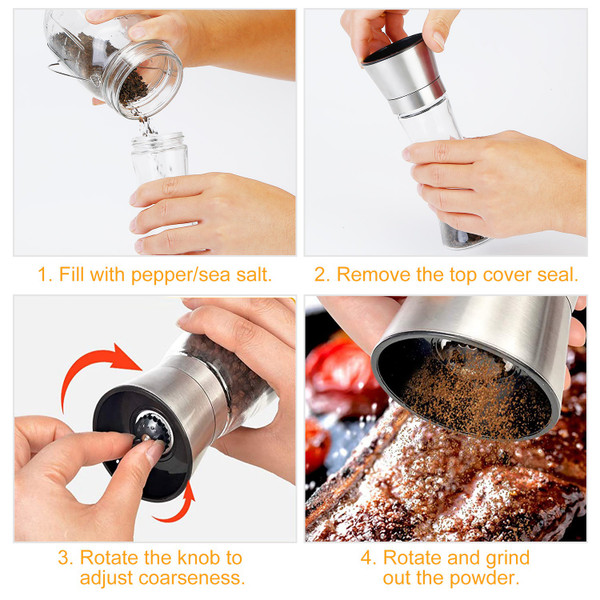 1. Fill with pepper/sea salt.

2. Remove the top cover seal.

3. Rotate the knob to adjust coarseness.

4. Rotate and grind out the powder.