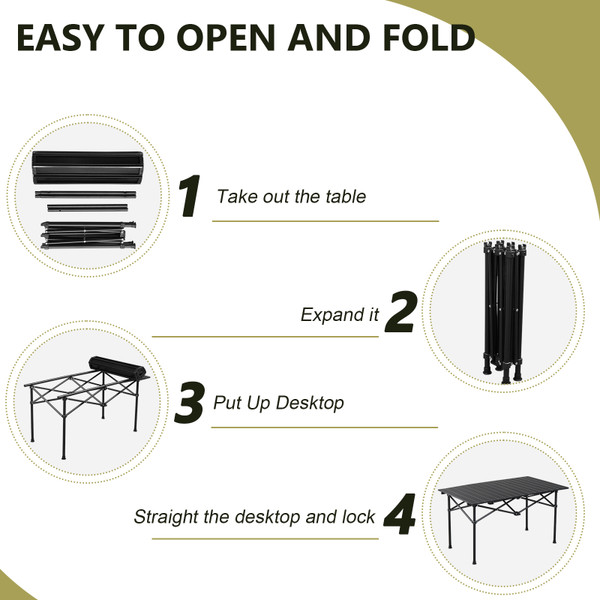 EASY TO OPEN AND FOLD

1 Take out the table

Expand it 2

3 Put Up Desktop

Straight the desktop and lock 4