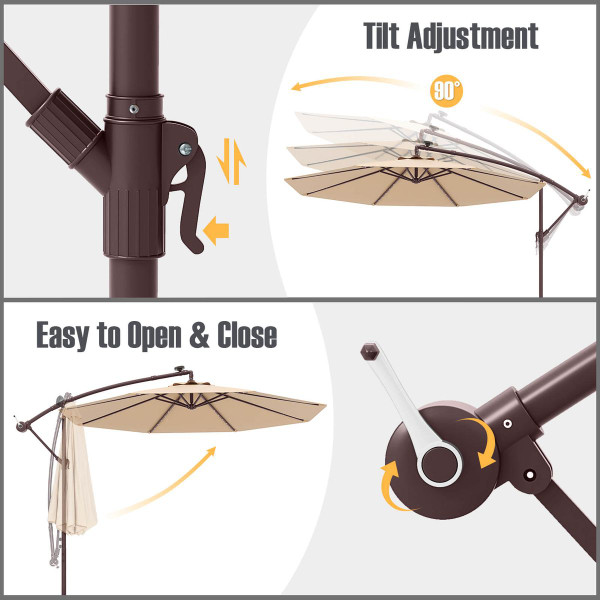 Tilt Adjustment

90°

Easy to Open & Close