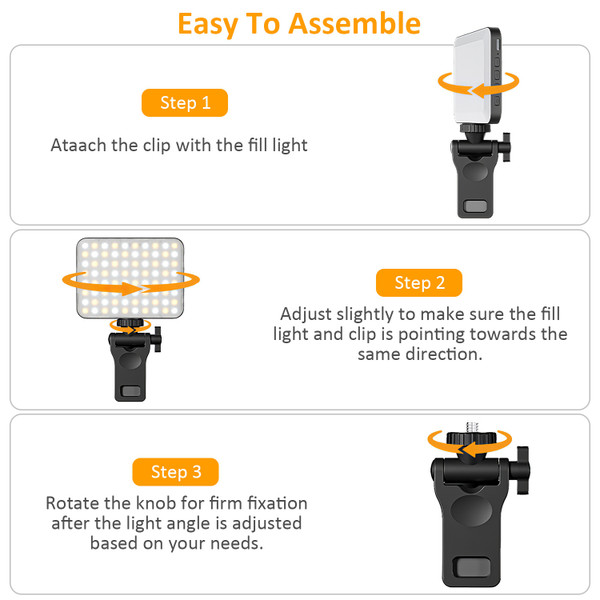 Easy To Assemble

Step 1

Ataach the clip with the fill light

Step 2

Adjust slightly to make sure the fill light and clip is pointing towards the same direction.

Step 3

Rotate the knob for firm fixation after the light angle is adjusted based on your needs.