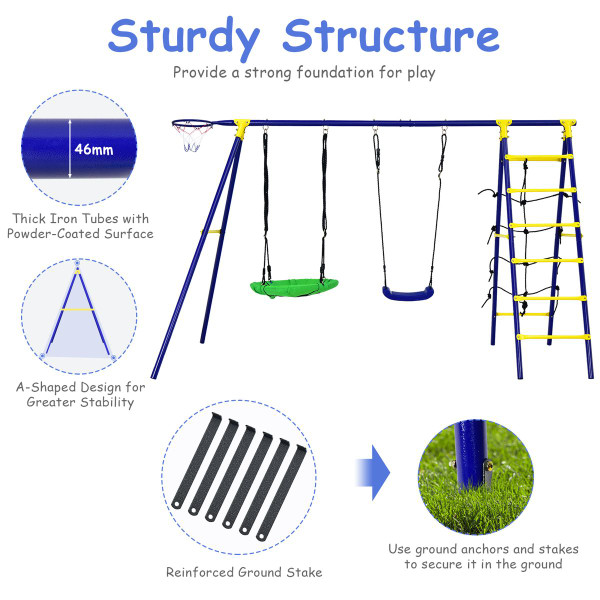 Sturdy Structure

Provide a strong foundation for play

46mm

Thick Iron Tubes with Powder-Coated Surface

A-Shaped Design for Greater Stability

Reinforced Ground Stake

Use ground anchors and stakes to secure it in the ground