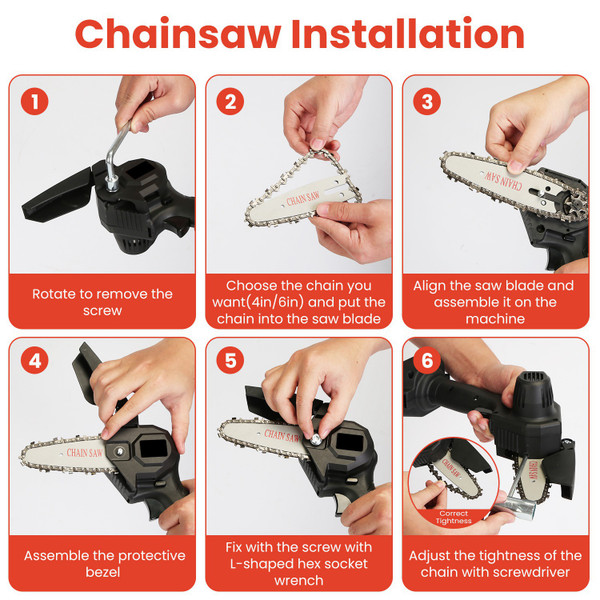 Chainsaw Installation

1

Rotate to remove the screw

2

CHAIN SAW

Choose the chain you want(4in/6in) and put the chain into the saw blade

3

CHAIN SAW

Align the saw blade and assemble it on the machine

4

CHAIN SAW

Assemble the protective bezel

5

CHAIN SAW

Fix with the screw with L-shaped hex socket wrench

6

CHAIN SAW

CHAIN SAW

Correct Tightness

Adjust the tightness of the chain with screwdriver