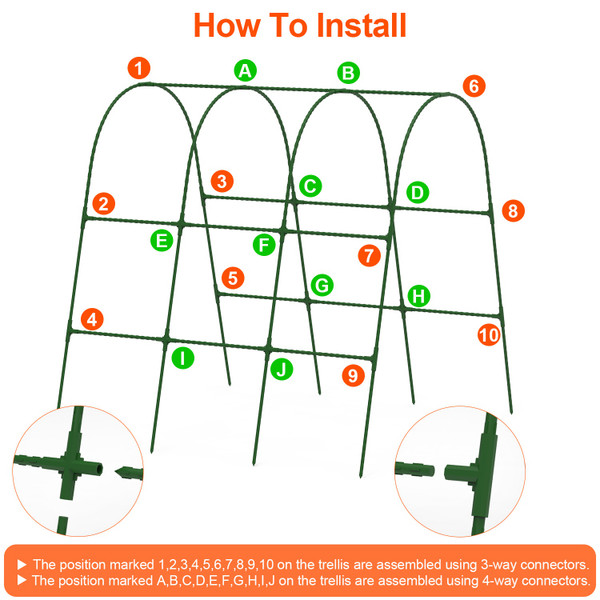 How To Install

1 A B 6

3 C D

2 8

E F 7

5 G H

4 10

I J 9

▶ The position marked 1,2,3,4,5,6,7,8,9,10 on the trellis are assembled using 3-way connectors.
▶ The position marked A,B,C,D,E,F,G,H,I,J on the trellis are assembled using 4-way connectors.