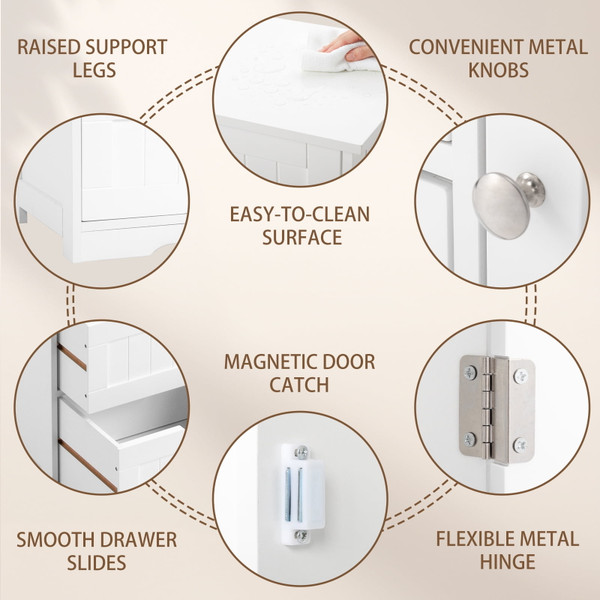 RAISED SUPPORT LEGS

CONVENIENT METAL KNOBS

EASY-TO-CLEAN SURFACE

MAGNETIC DOOR CATCH

SMOOTH DRAWER SLIDES

FLEXIBLE METAL HINGE