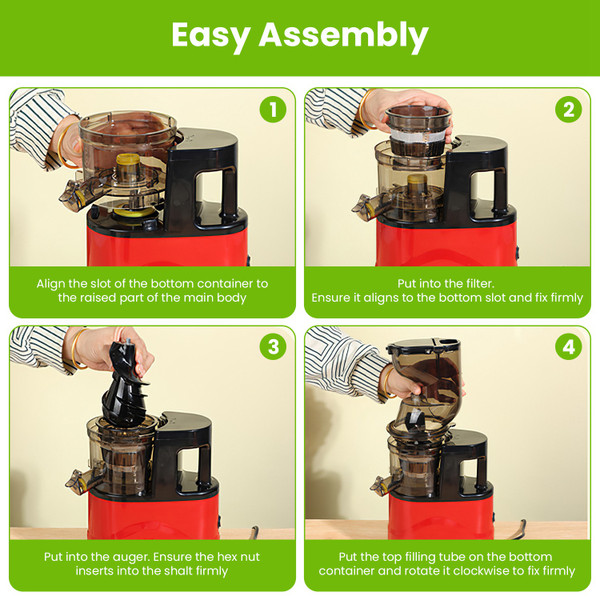 Easy Assembly

1

Align the slot of the bottom container to the raised part of the main body

2

Put into the filter.
Ensure it aligns to the bottom slot and fix firmly

3

Put into the auger. Ensure the hex nut inserts into the shalt firmly

4

Put the top filling tube on the bottom container and rotate it clockwise to fix firmly