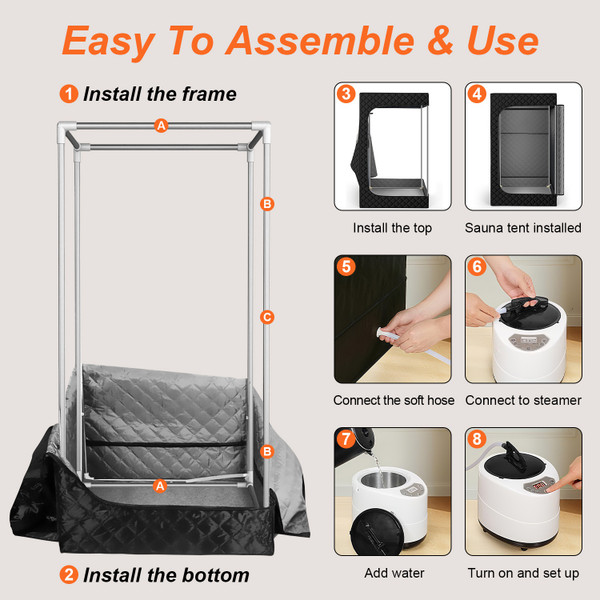 Easy To Assemble & Use

1 Install the frame

A

B

C

B

A

2 Install the bottom

3

Install the top

4

Sauna tent installed

5

Connect the soft hose

6

Connect to steamer

7

Add water

8

Turn on and set up