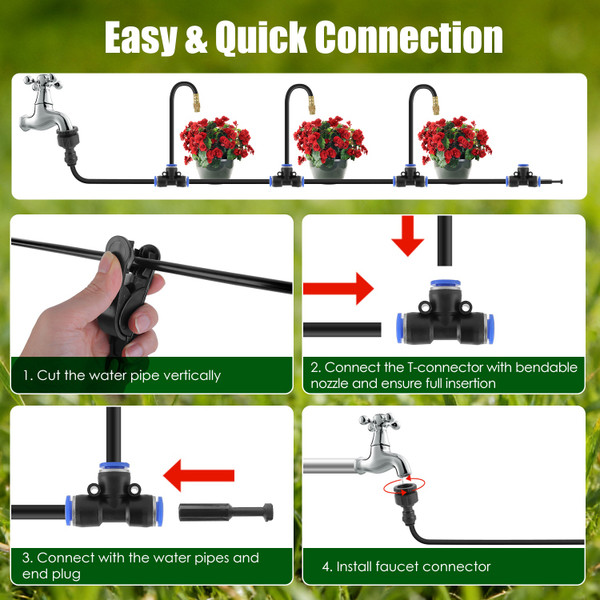 Easy & Quick Connection

1. Cut the water pipe vertically

2. Connect the T-connector with bendable nozzle and ensure full insertion

3. Connect with the water pipes and end plug

4. Install faucet connector