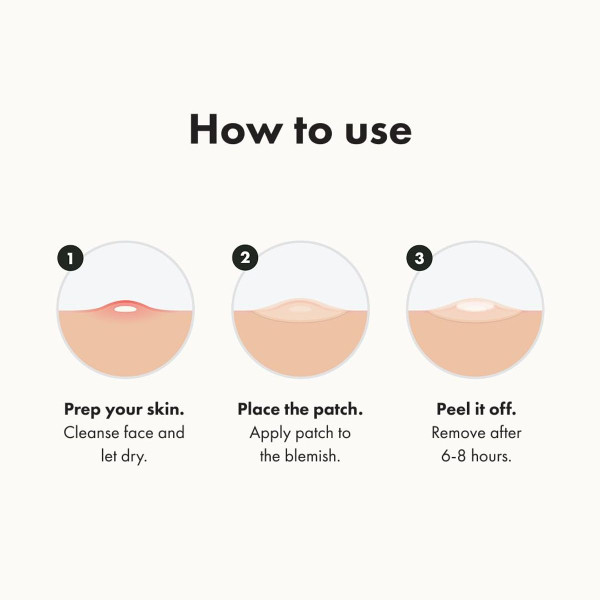 How to use

1

Prep your skin.
Cleanse face and let dry.

2

Place the patch.
Apply patch to the blemish.

3

Peel it off.
Remove after 6-8 hours.