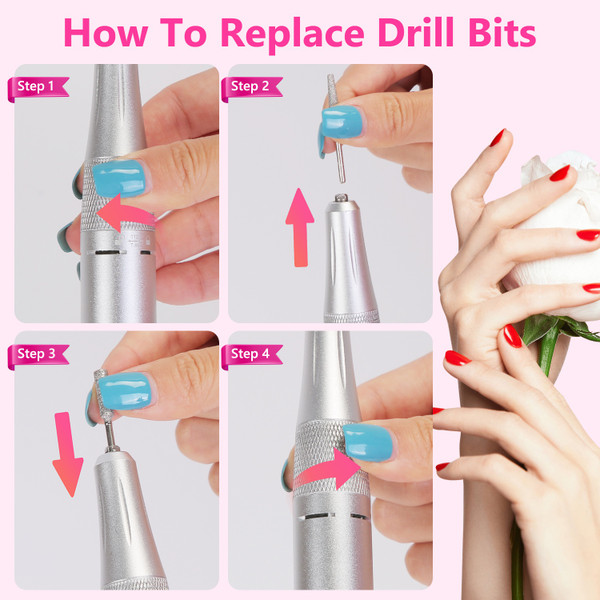 How To Replace Drill Bits

Step 1

Step 2

Step 3

Step 4