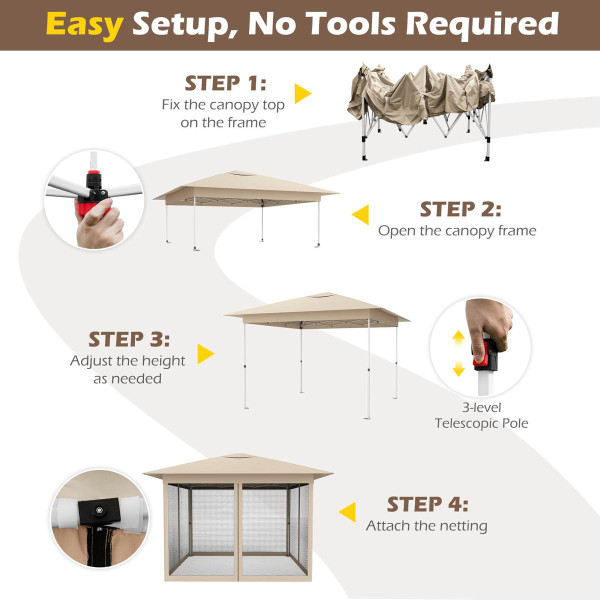 Easy Setup, No Tools Required

STEP 1:
Fix the canopy top on the frame

STEP 2:
Open the canopy frame

STEP 3:
Adjust the height as needed

3-level
Telescopic Pole

STEP 4:
Attach the netting