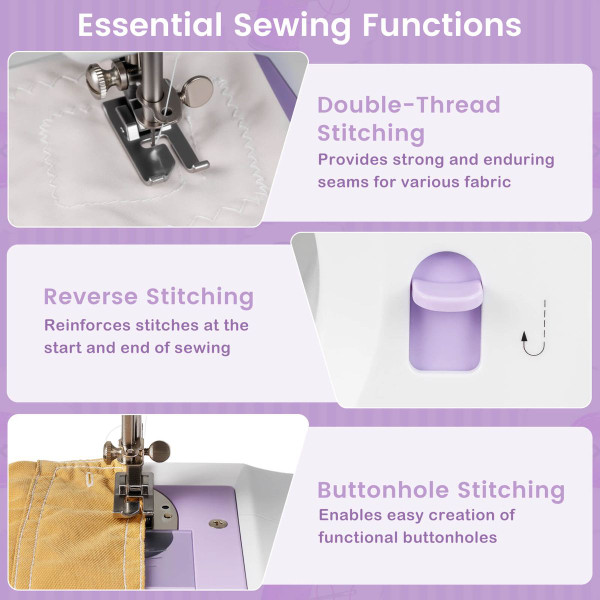 Essential Sewing Functions

Double-Thread Stitching
Provides strong and enduring seams for various fabric

Reverse Stitching
Reinforces stitches at the start and end of sewing

Buttonhole Stitching
Enables easy creation of functional buttonholes