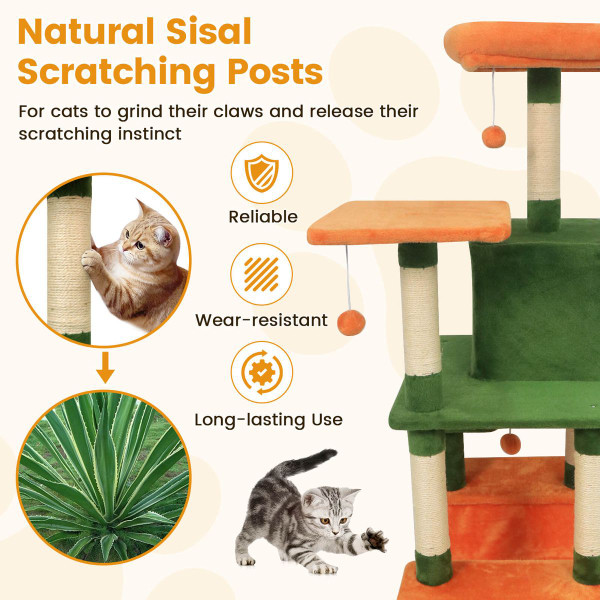 Natural Sisal Scratching Posts

For cats to grind their claws and release their scratching instinct

Reliable

Wear-resistant

Long-lasting Use