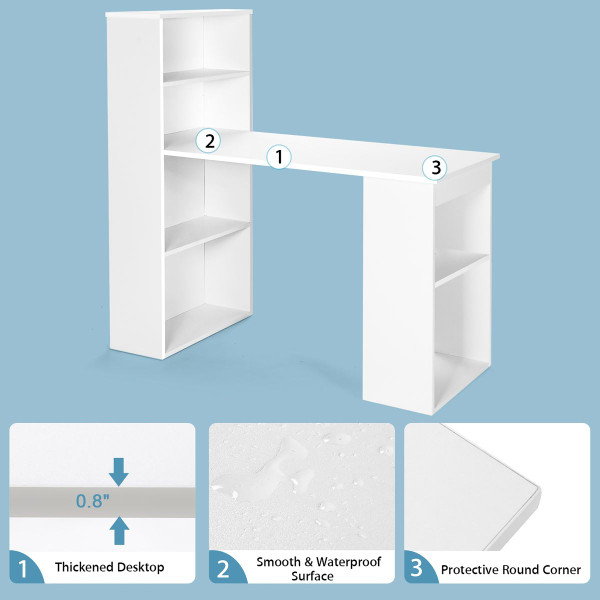 2
1
3

0.8"

1 Thickened Desktop

2 Smooth & Waterproof Surface

3 Protective Round Corner