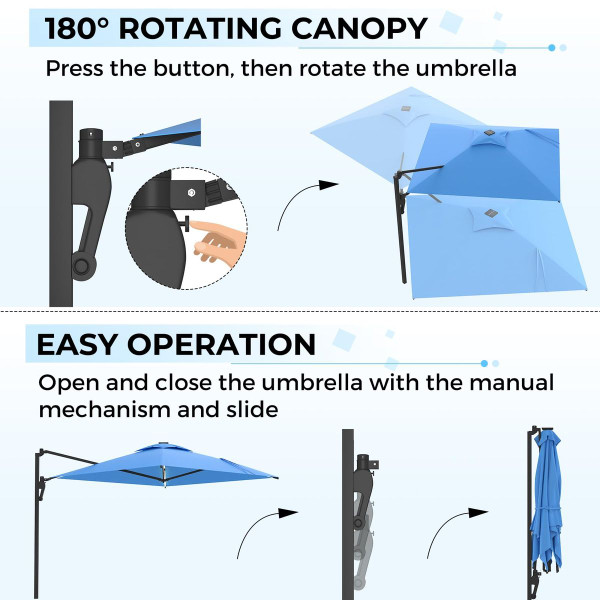 180° ROTATING CANOPY

Press the button, then rotate the umbrella

EASY OPERATION

Open and close the umbrella with the manual mechanism and slide