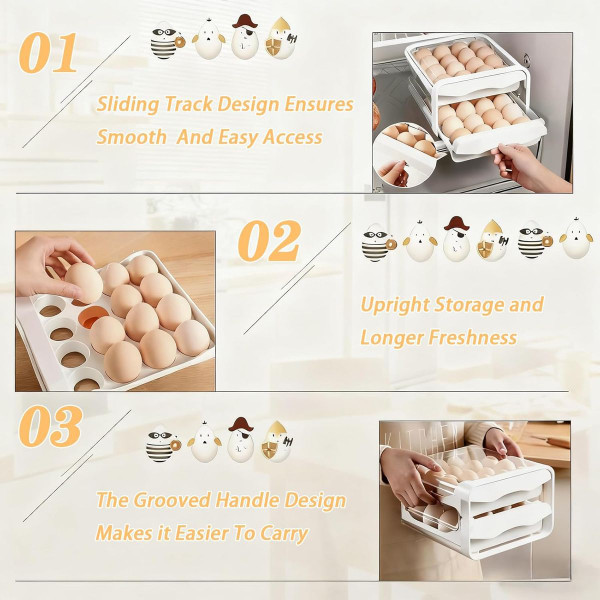 01

Sliding Track Design Ensures Smooth And Easy Access

02

Upright Storage and Longer Freshness

03

The Grooved Handle Design Makes it Easier To Carry