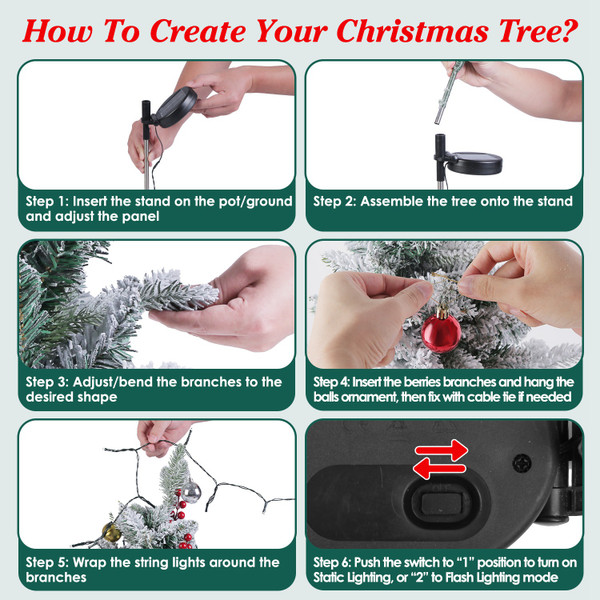 How To Create Your Christmas Tree?

Step 1: Insert the stand on the pot/ground and adjust the panel

Step 2: Assemble the tree onto the stand

Step 3: Adjust/bend the branches to the desired shape

Step 4: Insert the berries branches and hang the balls ornament, then fix with cable tie if needed

Step 5: Wrap the string lights around the branches

Step 6: Push the switch to "1" position to turn on Static Lighting, or "2" to Flash Lighting mode