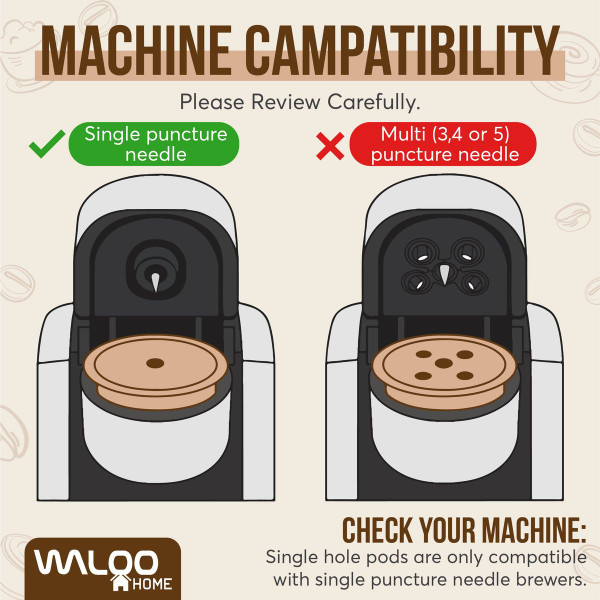 MACHINE CAMPATIBILITY

Please Review Carefully.

Single puncture needle

Multi (3,4 or 5) puncture needle

CHECK YOUR MACHINE:

Single hole pods are only compatible with single puncture needle brewers.

WALOO HOME