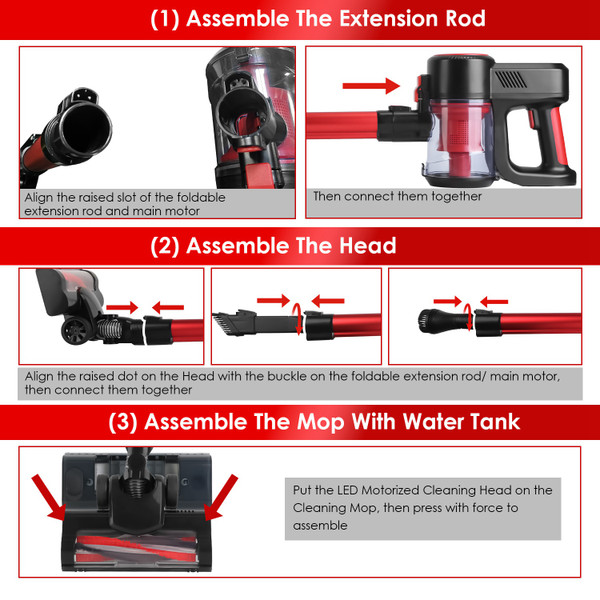 (1) Assemble The Extension Rod

Align the raised slot of the foldable extension rod and main motor

Then connect them together

(2) Assemble The Head

Align the raised dot on the Head with the buckle on the foldable extension rod/ main motor, then connect them together

(3) Assemble The Mop With Water Tank

Put the LED Motorized Cleaning Head on the Cleaning Mop, then press with force to assemble