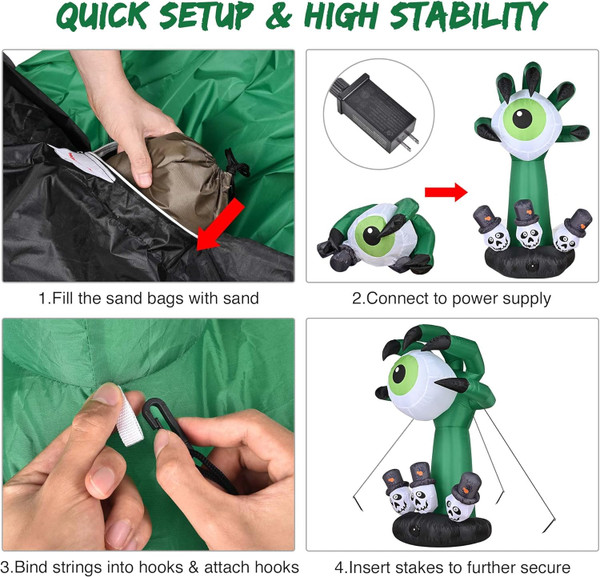 QUICK SETUP & HIGH STABILITY

1.Fill the sand bags with sand

2.Connect to power supply

3.Bind strings into hooks & attach hooks

4.Insert stakes to further secure