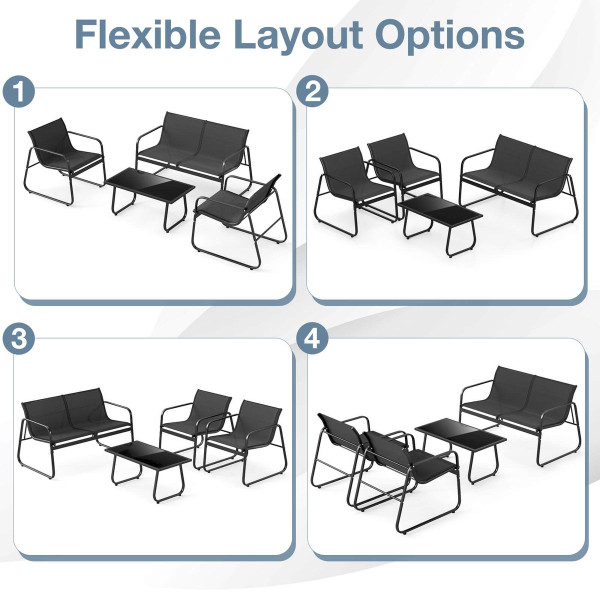 Flexible Layout Options

1

2

3

4