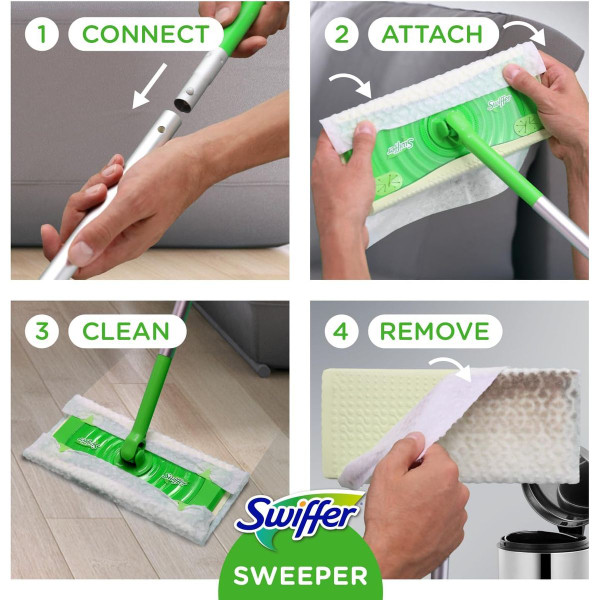 1 CONNECT

2 ATTACH

Swiffer

Swiffer

3 CLEAN

Swiffer

Swiffer

4 REMOVE

Swiffer

SWEEPER