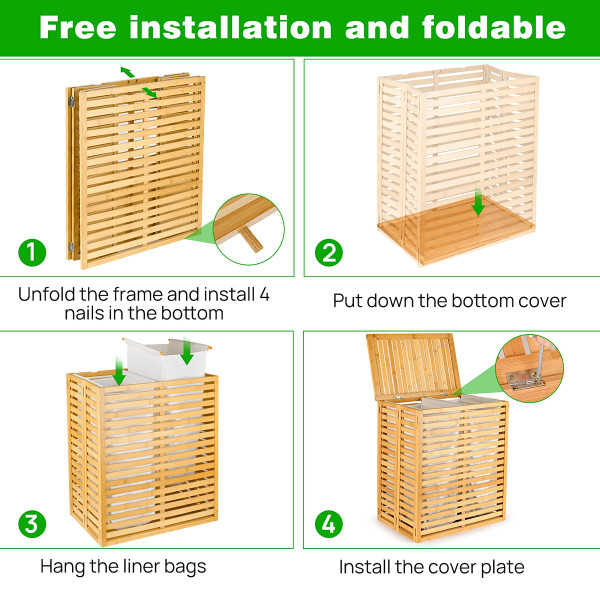 Free installation and foldable

1

Unfold the frame and install 4 nails in the bottom

2

Put down the bottom cover

3

Hang the liner bags

4

Install the cover plate