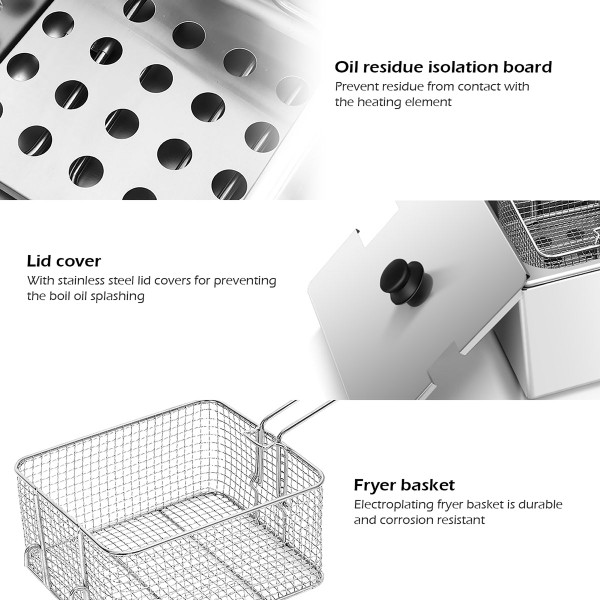 Oil residue isolation board
Prevent residue from contact with the heating element

Lid cover
With stainless steel lid covers for preventing the boil oil splashing

Fryer basket
Electroplating fryer basket is durable and corrosion resistant