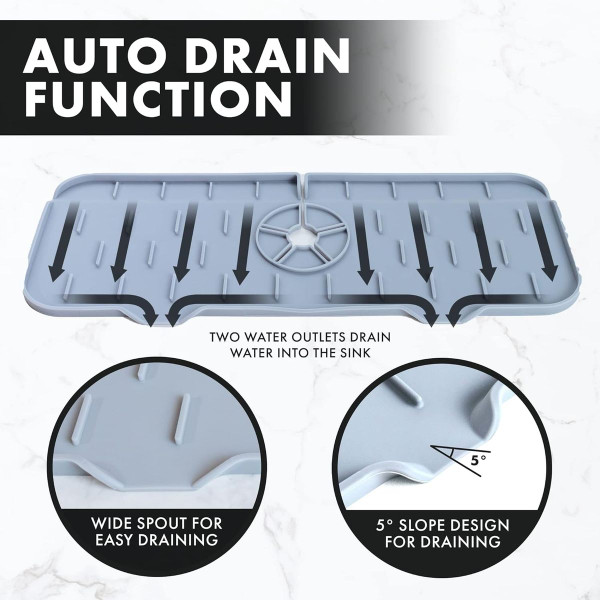 AUTO DRAIN FUNCTION

TWO WATER OUTLETS DRAIN WATER INTO THE SINK

WIDE SPOUT FOR EASY DRAINING

5°

5° SLOPE DESIGN FOR DRAINING