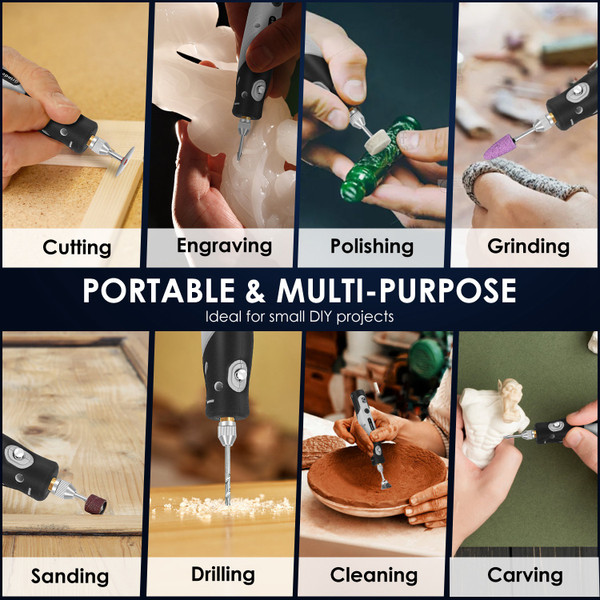 Cutting

Engraving

Polishing

Grinding

PORTABLE & MULTI-PURPOSE

Ideal for small DIY projects

Sanding

Drilling

Cleaning

Carving