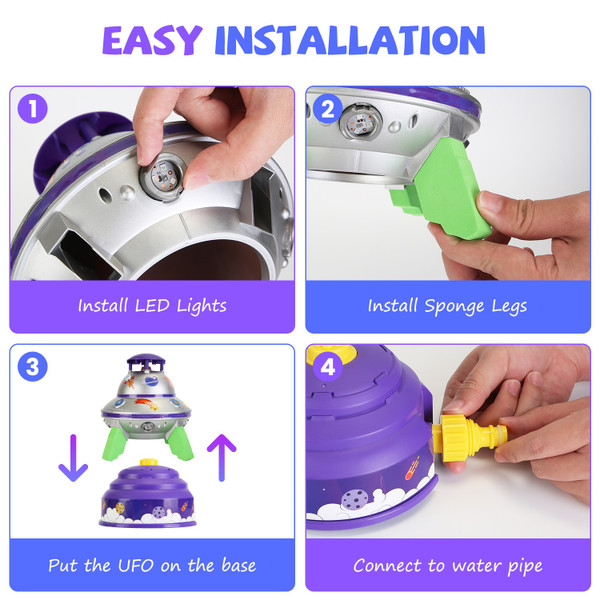 EASY INSTALLATION

1

Install LED Lights

2

Install Sponge Legs

3

Put the UFO on the base

4

Connect to water pipe