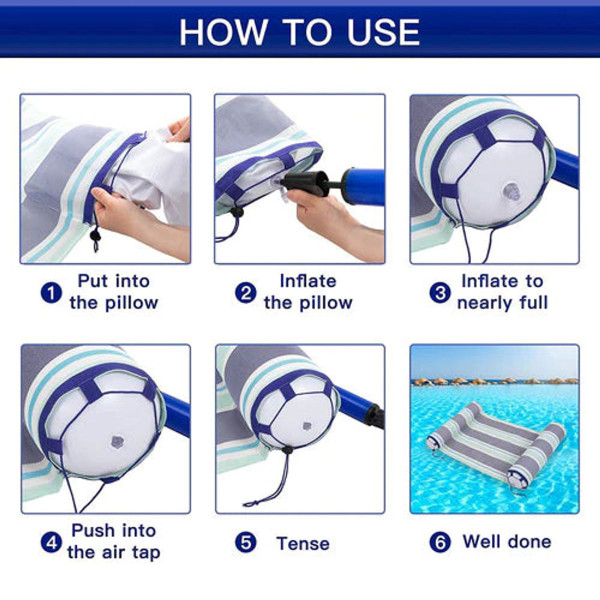 HOW TO USE

1 Put into the pillow

2 Inflate the pillow

3 Inflate to nearly full

4 Push into the air tap

5 Tense

6 Well done