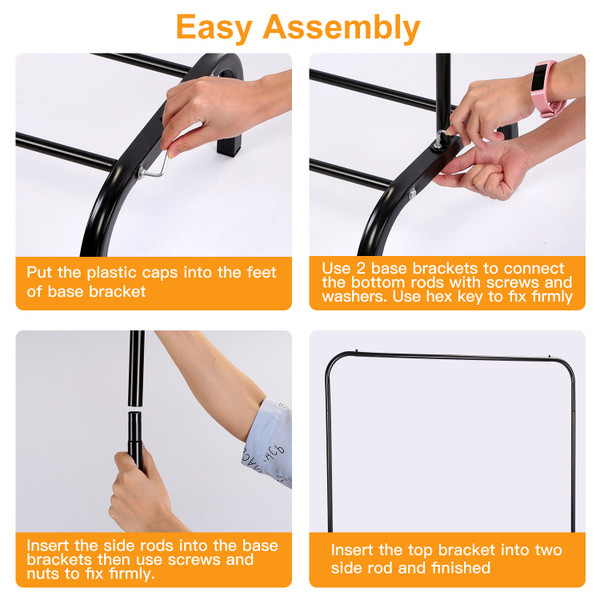 Easy Assembly

Put the plastic caps into the feet of base bracket

Use 2 base brackets to connect the bottom rods with screws and washers. Use hex key to fix firmly

Insert the side rods into the base brackets then use screws and nuts to fix firmly.

Insert the top bracket into two side rod and finished