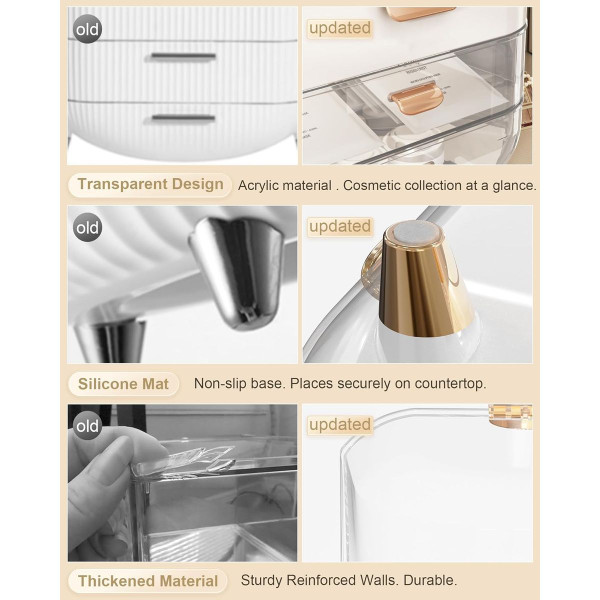 old

updated

Transparent Design Acrylic material . Cosmetic collection at a glance.

old

updated

Silicone Mat Non-slip base. Places securely on countertop.

old

updated

Thickened Material Sturdy Reinforced Walls. Durable.