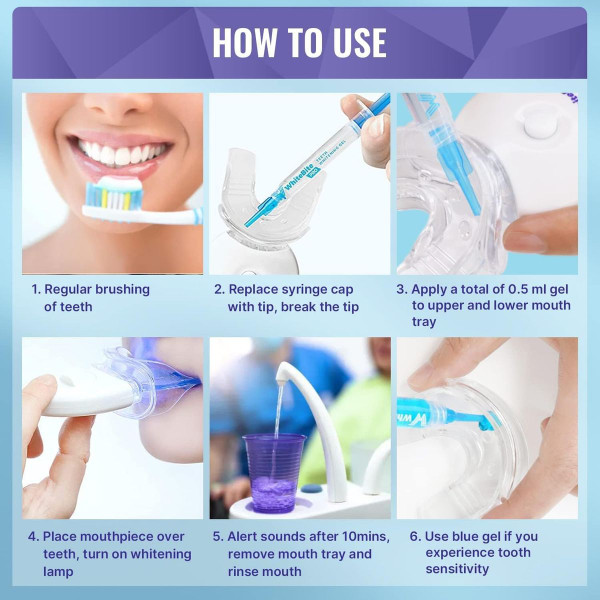 HOW TO USE

WhiteBite PRO TEETH WHITENING GEL

1. Regular brushing of teeth

2. Replace syringe cap with tip, break the tip

3. Apply a total of 0.5 ml gel to upper and lower mouth tray

4. Place mouthpiece over teeth, turn on whitening lamp

5. Alert sounds after 10mins, remove mouth tray and rinse mouth

6. Use blue gel if you experience tooth sensitivity