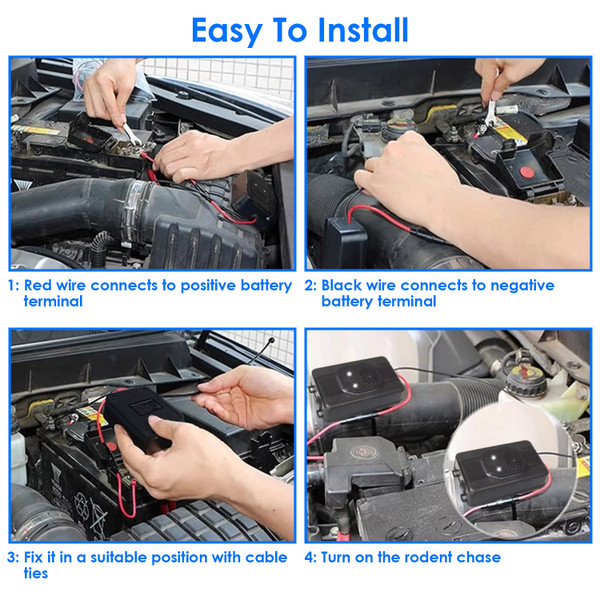 Easy To Install

1: Red wire connects to positive battery terminal

2: Black wire connects to negative battery terminal

3: Fix it in a suitable position with cable ties

4: Turn on the rodent chase