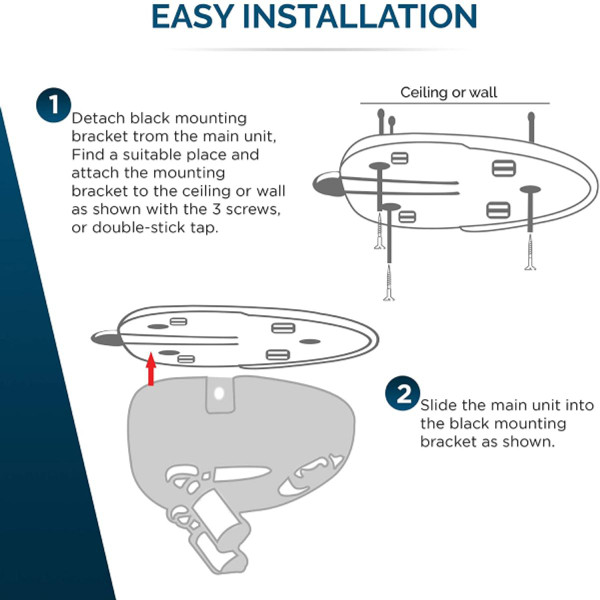 EASY INSTALLATION

1 Detach black mounting bracket trom the main unit, Find a suitable place and attach the mounting bracket to the ceiling or wall as shown with the 3 screws, or double-stick tap.

Ceiling or wall

2 Slide the main unit into the black mounting bracket as shown.