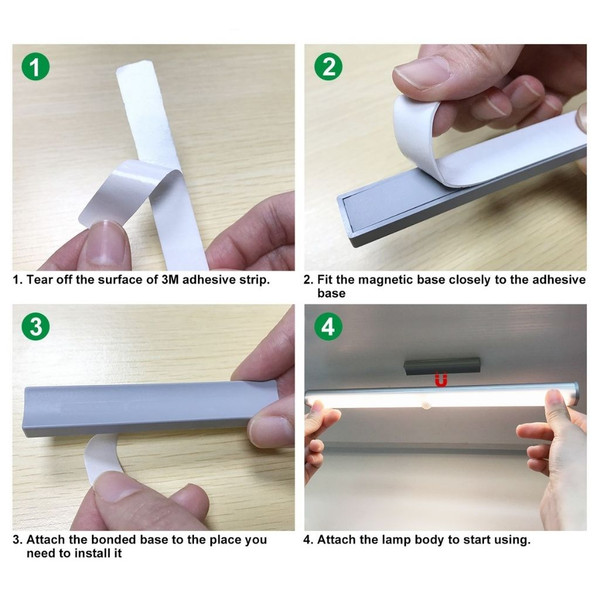 1

1. Tear off the surface of 3M adhesive strip.

2

2. Fit the magnetic base closely to the adhesive base

3

3. Attach the bonded base to the place you need to install it

4

4. Attach the lamp body to start using.