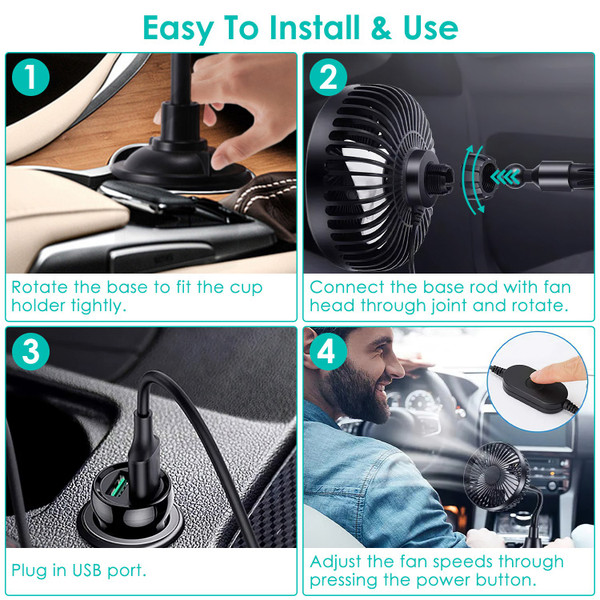 Easy To Install & Use

1

Rotate the base to fit the cup holder tightly.

2

Connect the base rod with fan head through joint and rotate.

3

Plug in USB port.

4

Adjust the fan speeds through pressing the power button.