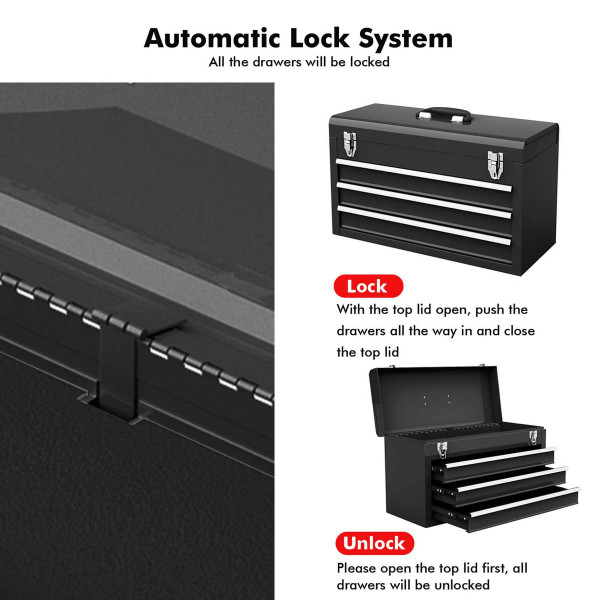 Automatic Lock System
All the drawers will be locked

Lock
With the top lid open, push the drawers all the way in and close the top lid

Unlock
Please open the top lid first, all drawers will be unlocked