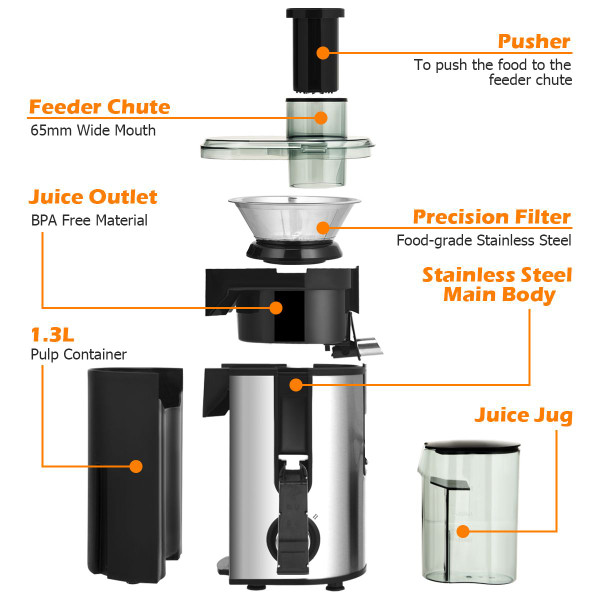 Pusher
To push the food to the feeder chute

Feeder Chute
65mm Wide Mouth

Juice Outlet
BPA Free Material

Precision Filter
Food-grade Stainless Steel

Stainless Steel Main Body

1.3L
Pulp Container

Juice Jug