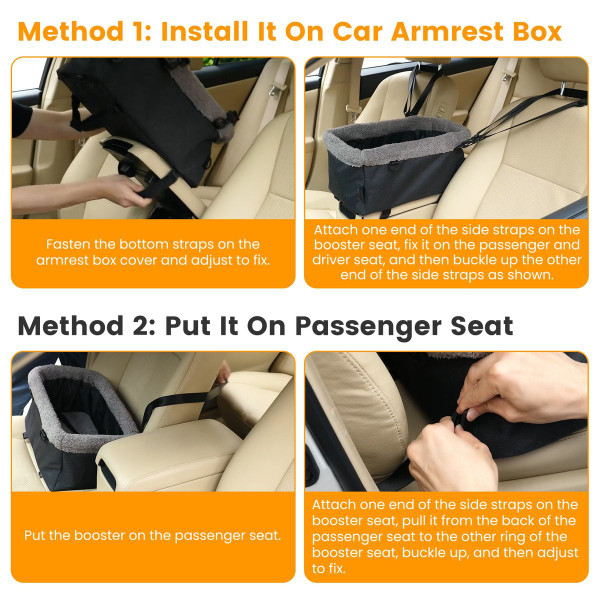 Method 1: Install It On Car Armrest Box

Fasten the bottom straps on the armrest box cover and adjust to fix.

Attach one end of the side straps on the booster seat, fix it on the passenger and driver seat, and then buckle up the other end of the side straps as shown.

Method 2: Put It On Passenger Seat

Put the booster on the passenger seat.

Attach one end of the side straps on the booster seat, pull it from the back of the passenger seat to the other ring of the booster seat, buckle up, and then adjust to fix.