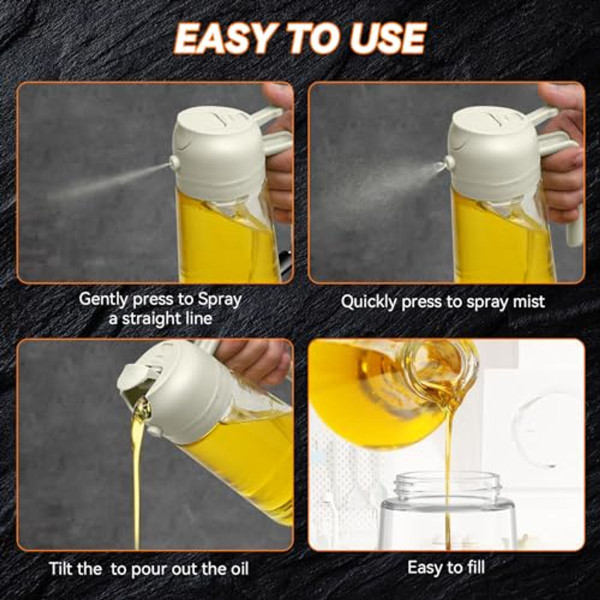 EASY TO USE

Gently press to Spray a straight line

Quickly press to spray mist

Tilt the  to pour out the oil

Easy to fill