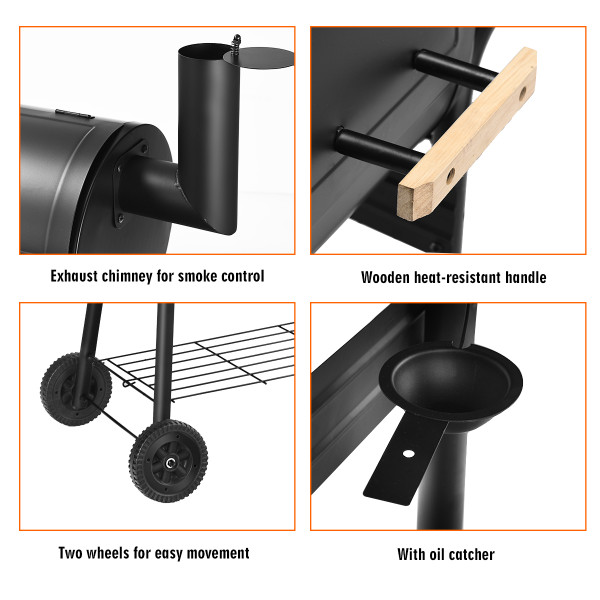 Exhaust chimney for smoke control

Wooden heat-resistant handle

Two wheels for easy movement

With oil catcher