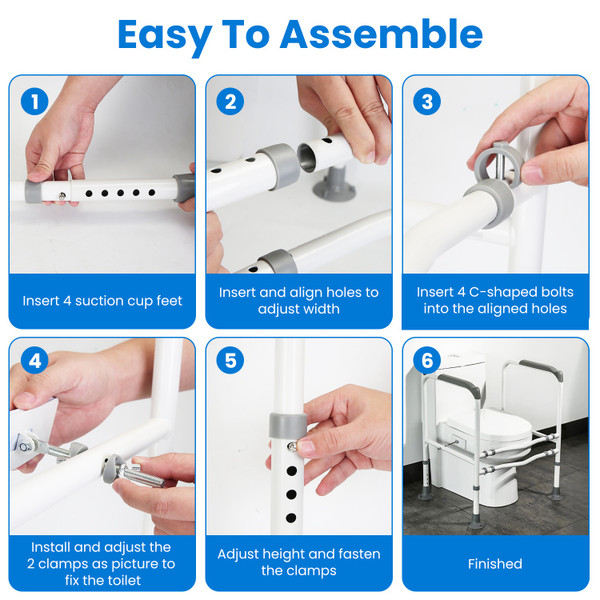 Easy To Assemble

1

Insert 4 suction cup feet

2

Insert and align holes to adjust width

3

Insert 4 C-shaped bolts into the aligned holes

4

Install and adjust the 2 clamps as picture to fix the toilet

5

Adjust height and fasten the clamps

6

Finished